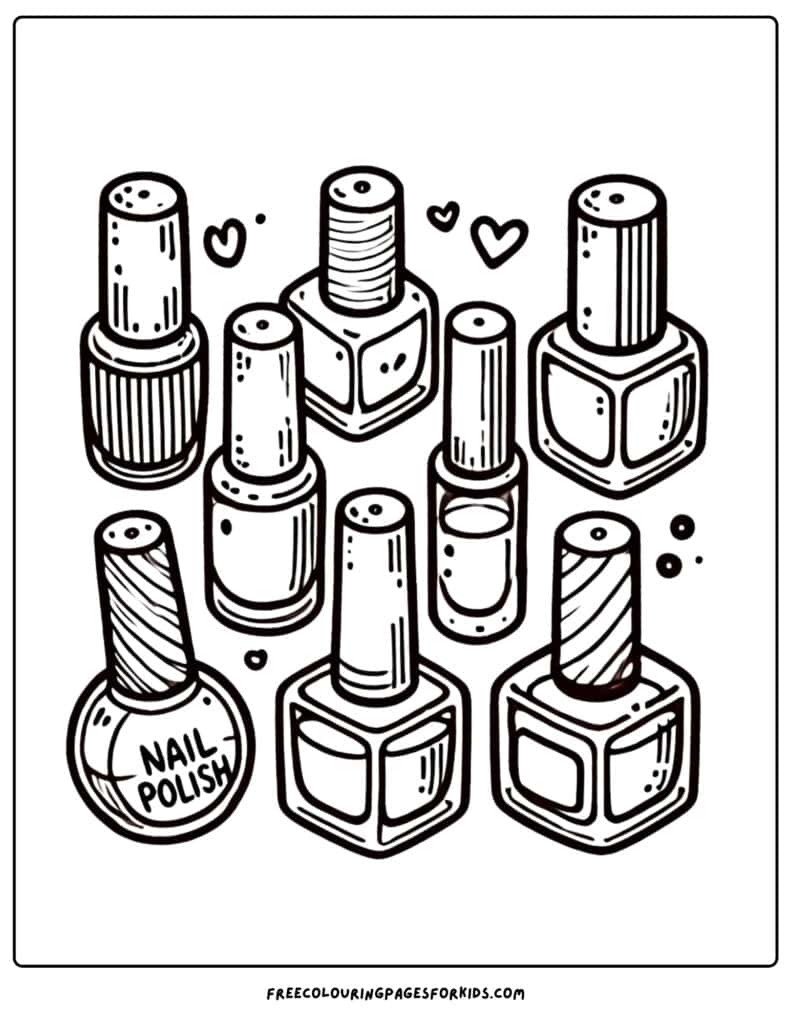 NAIL POLISH

FREECOLOURINGPAGESFORKIDS.COM