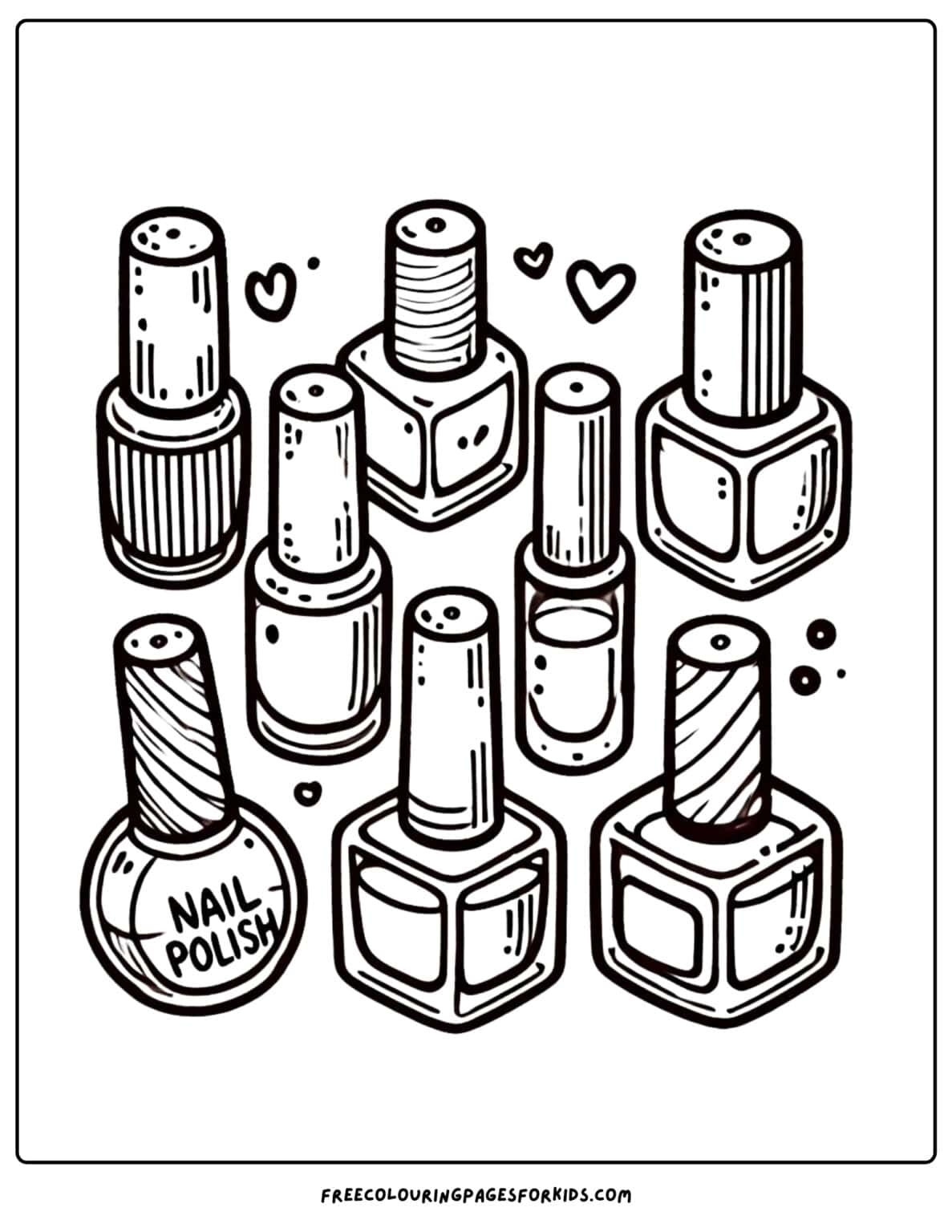 NAIL POLISH

FREECOLOURINGPAGESFORKIDS.COM